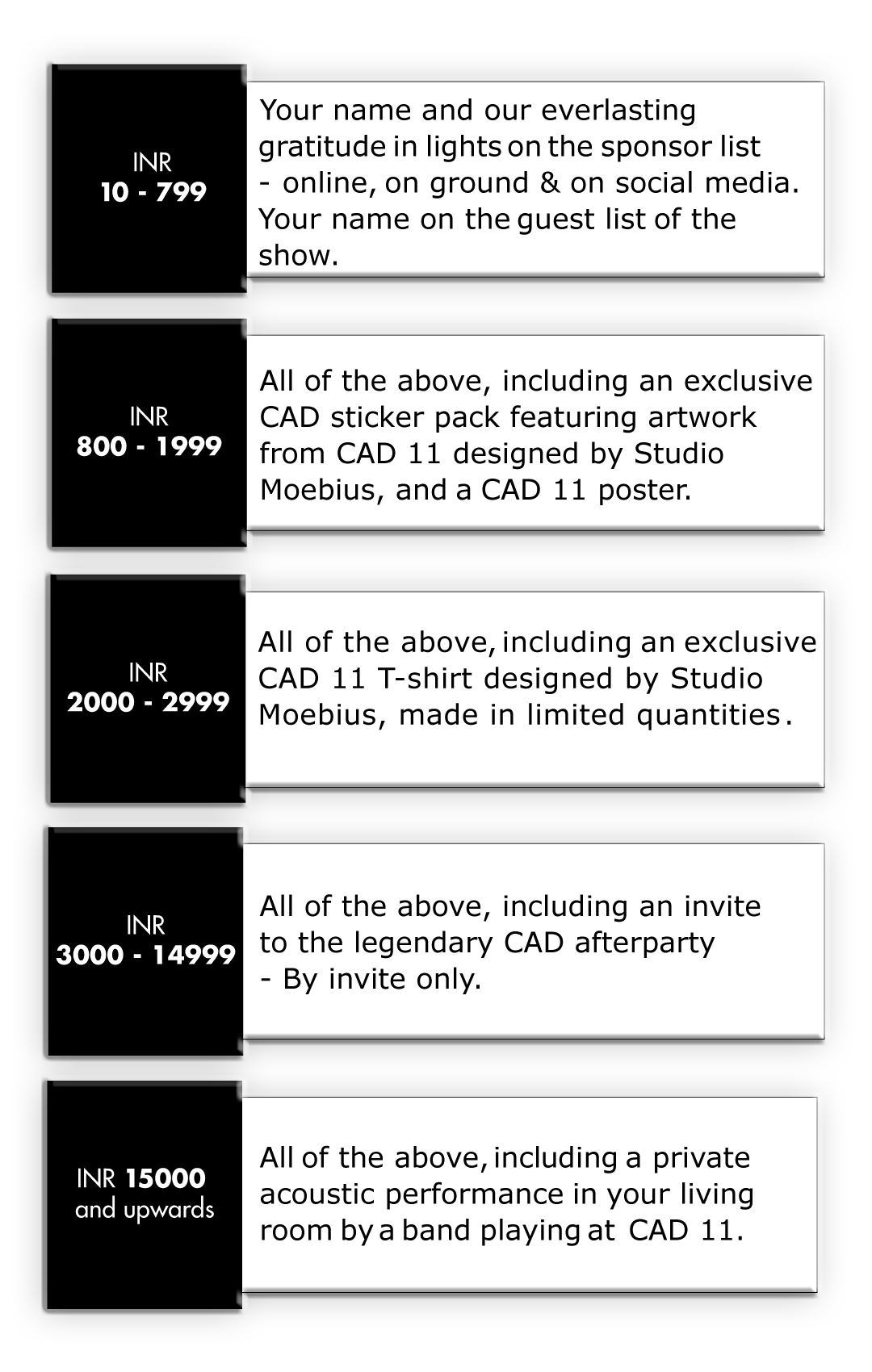 INR
10 - 799

Your name and our everlasting gratitude in lights on the sponsor list - online, on ground & on social media. Your name on the guest list of the show.

INR
800 - 1999

All of the above, including an exclusive CAD sticker pack featuring artwork from CAD 11 designed by Studio Moebius, and a CAD 11 poster.

INR
2000 - 2999

All of the above, including an exclusive CAD 11 T-shirt designed by Studio Moebius, made in limited quantities.

INR
3000 - 14999

All of the above, including an invite to the legendary CAD afterparty - By invite only.

INR 15000
and upwards

All of the above, including a private acoustic performance in your living room by a band playing at CAD 11.